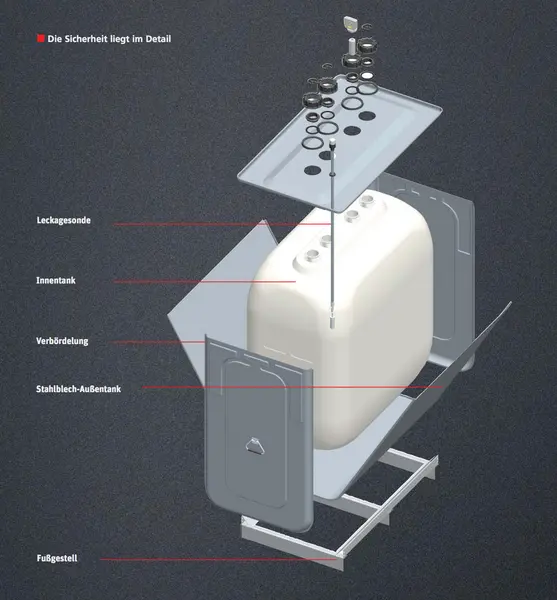 Die Sicherheit liegt im Detail

Leckagesonde

Innentank

Verbördelung

Stahlblech-Außentank

Fußgestell