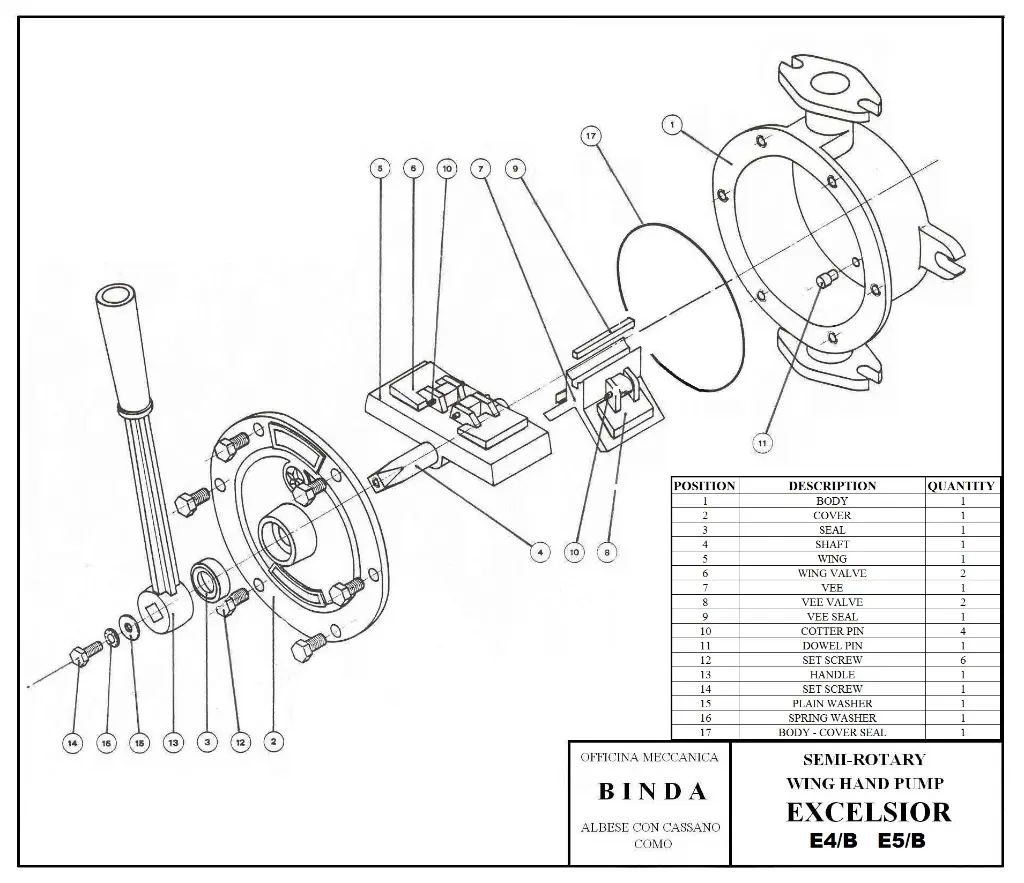 5 6 10 7 9 17 1

11

4 10 8

14 16 15 13 3 12 2

| POSITION | DESCRIPTION | QUANTITY |
|---|---|---|
| 1 | BODY | 1 |
| 2 | COVER | 1 |
| 3 | SEAL | 1 |
| 4 | SHAFT | 1 |
| 5 | WING | 1 |
| 6 | WING VALVE | 2 |
| 7 | VEE | 1 |
| 8 | VEE VALVE | 2 |
| 9 | VEE SEAL | 1 |
| 10 | COTTER PIN | 4 |
| 11 | DOWEL PIN | 1 |
| 12 | SET SCREW | 6 |
| 13 | HANDLE | 1 |
| 14 | SET SCREW | 1 |
| 15 | PLAIN WASHER | 1 |
| 16 | SPRING WASHER | 1 |
| 17 | BODY - COVER SEAL | 1 |

OFFICINA MECCANICA

BINDA

ALBESE CON CASSANO
COMO

SEMI-ROTARY
WING HAND PUMP

EXCELSIOR

E4/B E5/B